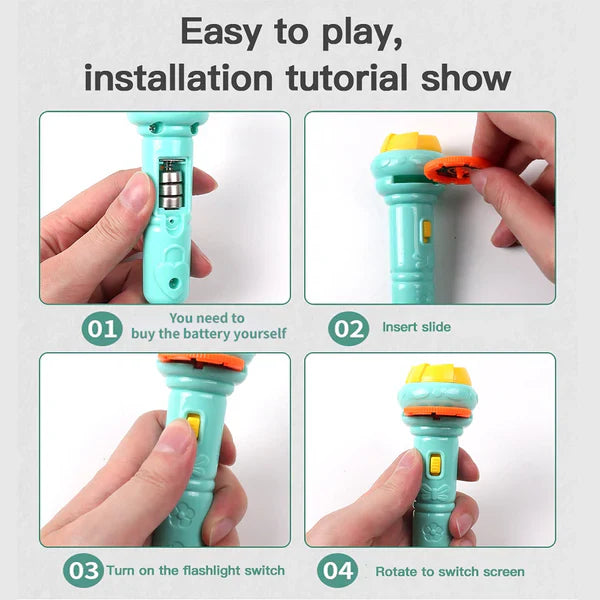 Easy to play, installation tutorial show

01 You need to buy the battery yourself

02 Insert slide

03 Turn on the flashlight switch

04 Rotate to switch screen