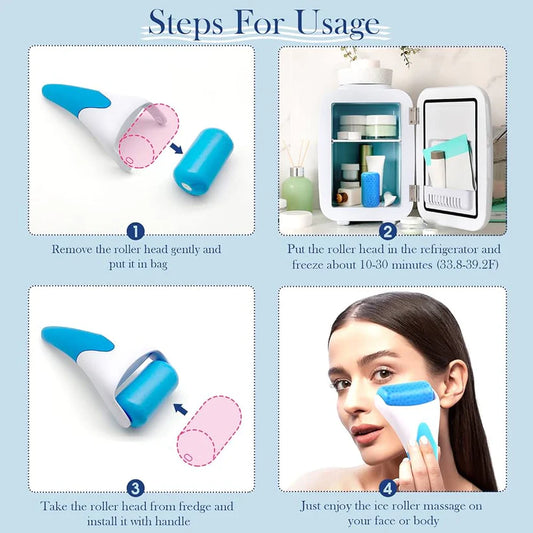 Steps For Usage

1
Remove the roller head gently and put it in bag

2
Put the roller head in the refrigerator and freeze about 10-30 minutes (33.8-39.2F)

3
Take the roller head from fredge and install it with handle

4
Just enjoy the ice roller massage on your face or body